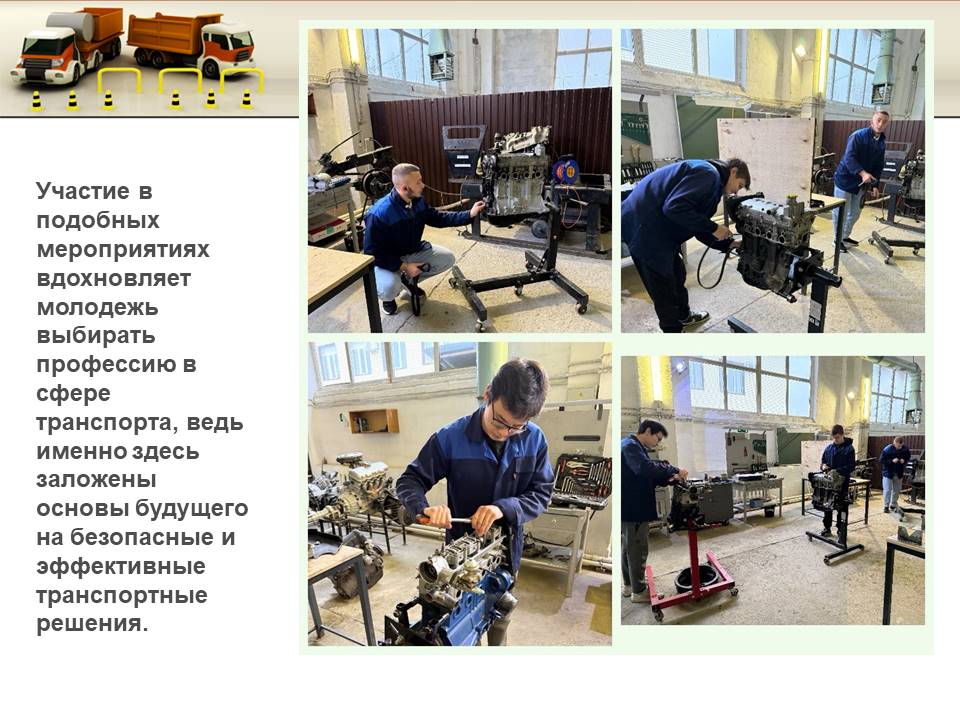 Участие в подобных мероприятиях вдохновляет молодежь выбирать профессию в сфере транспорта, ведь именно здесь заложены основы будущего на безопасные и эффективные транспортные решения.